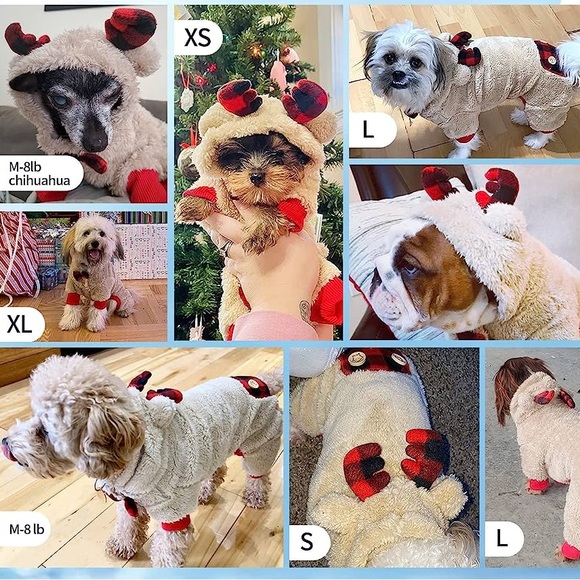 M-8lb
chihuahua

XS

L

XL

M-8 lb

S

L